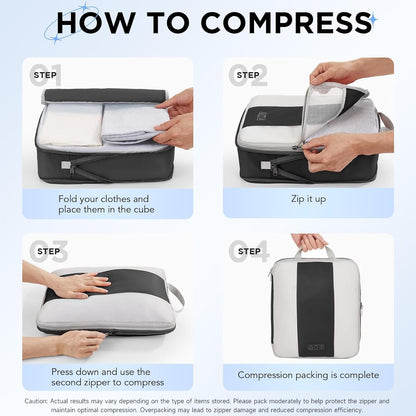 HOW TO COMPRESS

01 STEP

Fold your clothes and place them in the cube

02 STEP

Zip it up

03 STEP

Press down and use the second zipper to compress

04 STEP

Compression packing is complete

Caution: Actual results may vary depending on the type of items stored. Please pack moderately to help protect the zipper and maintain optimal compression. Overpacking may lead to zipper damage and reduced compression efficiency.